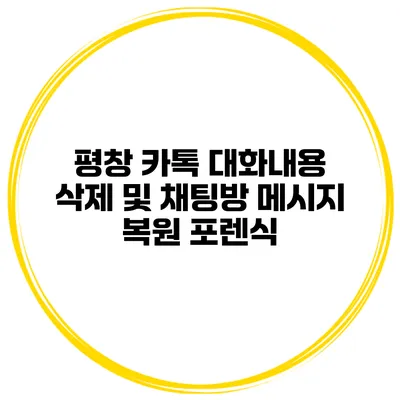 평창 카톡 대화내용 삭제 및 채팅방 메시지 복원 포렌식